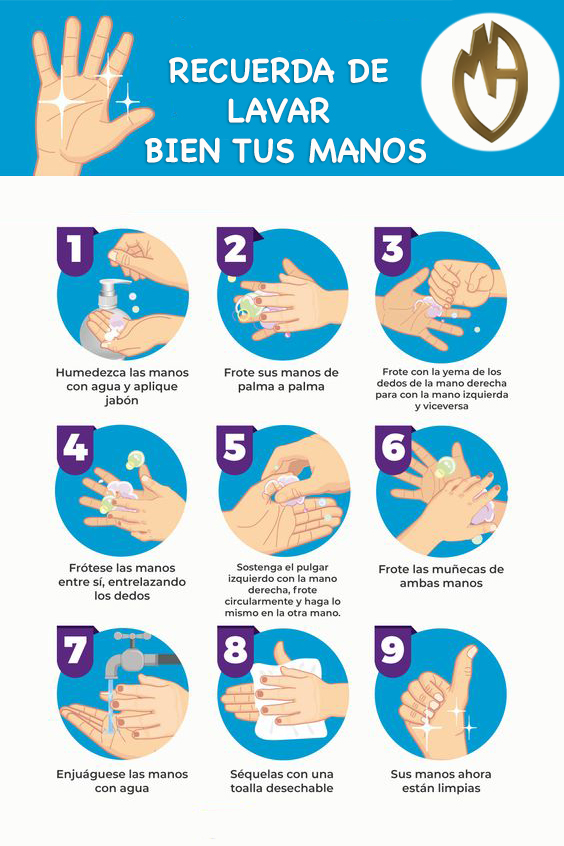 RECUERDA DE LAVAR BIEN TUS MANOS

1
Humedezca las manos con agua y aplique jabón

2
Frote sus manos de palma a palma

3
Frote con la yema de los dedos de la mano derecha para con la mano izquierda y viceversa

4
Frótese las manos entre sí, entrelazando los dedos

5
Sostenga el pulgar izquierdo con la mano derecha, frote circularmente y haga lo mismo en la otra mano.

6
Frote las muñecas de ambas manos

7
Enjuáguese las manos con agua

8
Séquelas con una toalla desechable

9
Sus manos ahora están limpias